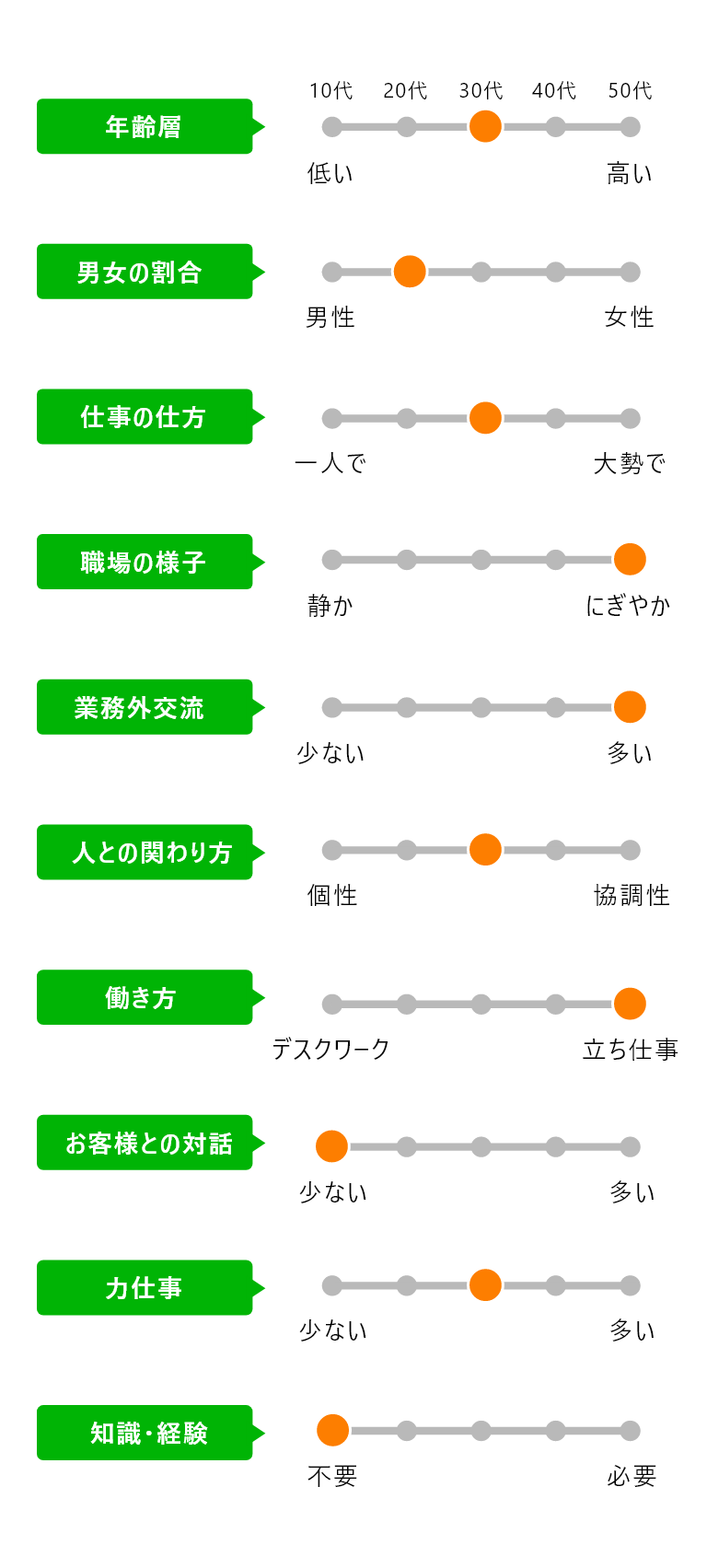 年齢層
10代 20代 30代 40代 50代
低い 高い

男女の割合
男性 女性

仕事の仕方
一人で 大勢で

職場の様子
静か にぎやか

業務外交流
少ない 多い

人との関わり方
個性 協調性

働き方
デスクワーク 立ち仕事

お客様との対話
少ない 多い

力仕事
少ない 多い

知識・経験
不要 必要